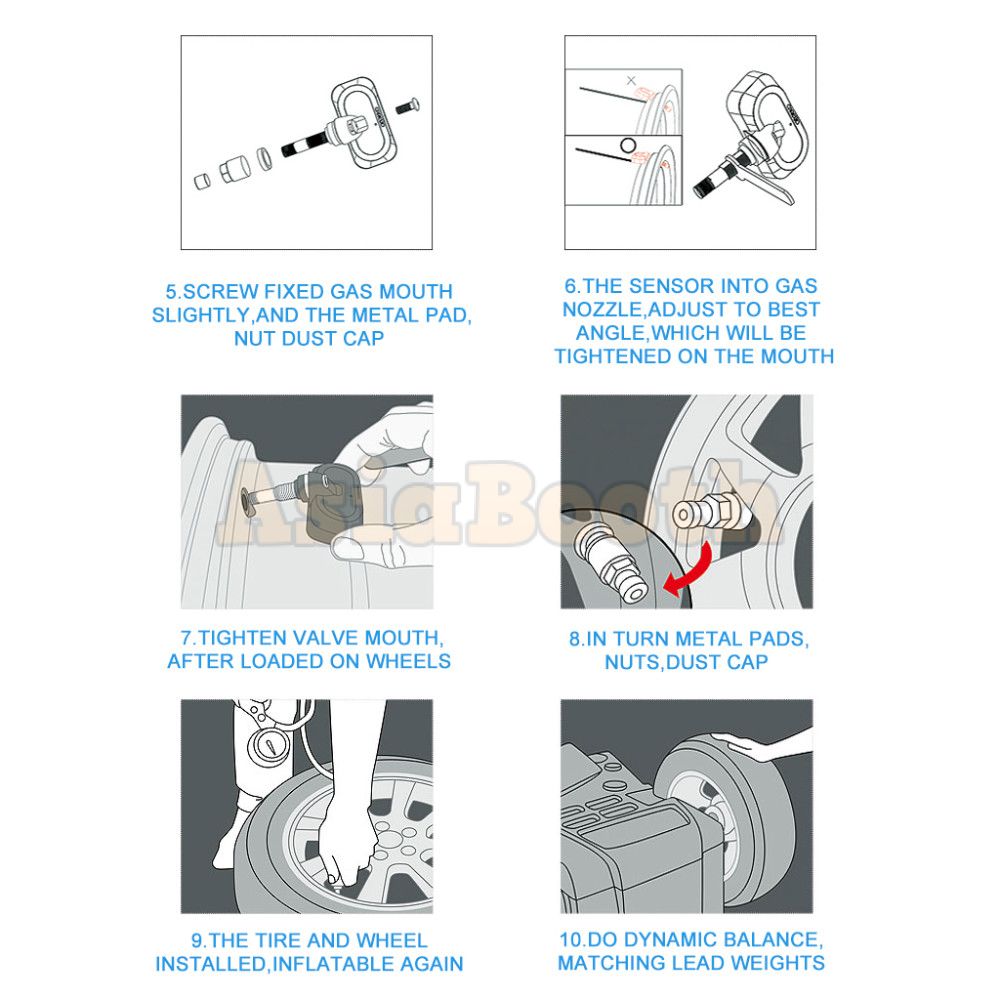 5.SCREW FIXED GAS MOUTH SLIGHTLY,AND THE METAL PAD, NUT DUST CAP

6.THE SENSOR INTO GAS NOZZLE,ADJUST TO BEST ANGLE,WHICH WILL BE TIGHTENED ON THE MOUTH

AsiaBooth

7.TIGHTEN VALVE MOUTH, AFTER LOADED ON WHEELS

8.IN TURN METAL PADS, NUTS,DUST CAP

9.THE TIRE AND WHEEL INSTALLED,INFLATABLE AGAIN

10.DO DYNAMIC BALANCE, MATCHING LEAD WEIGHTS